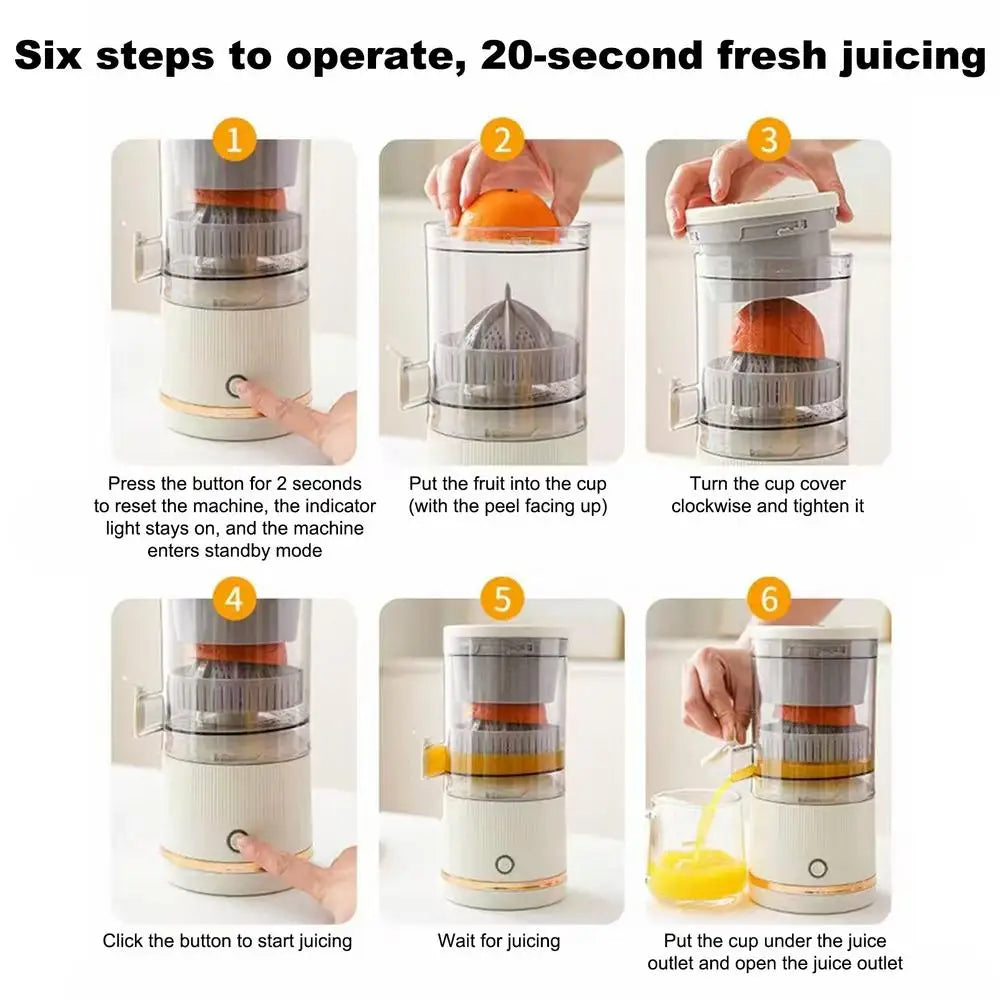 Six steps to operate, 20-second fresh juicing

1

Press the button for 2 seconds to reset the machine, the indicator light stays on, and the machine enters standby mode

2

Put the fruit into the cup (with the peel facing up)

3

Turn the cup cover clockwise and tighten it

4

Click the button to start juicing

5

Wait for juicing

6

Put the cup under the juice outlet and open the juice outlet