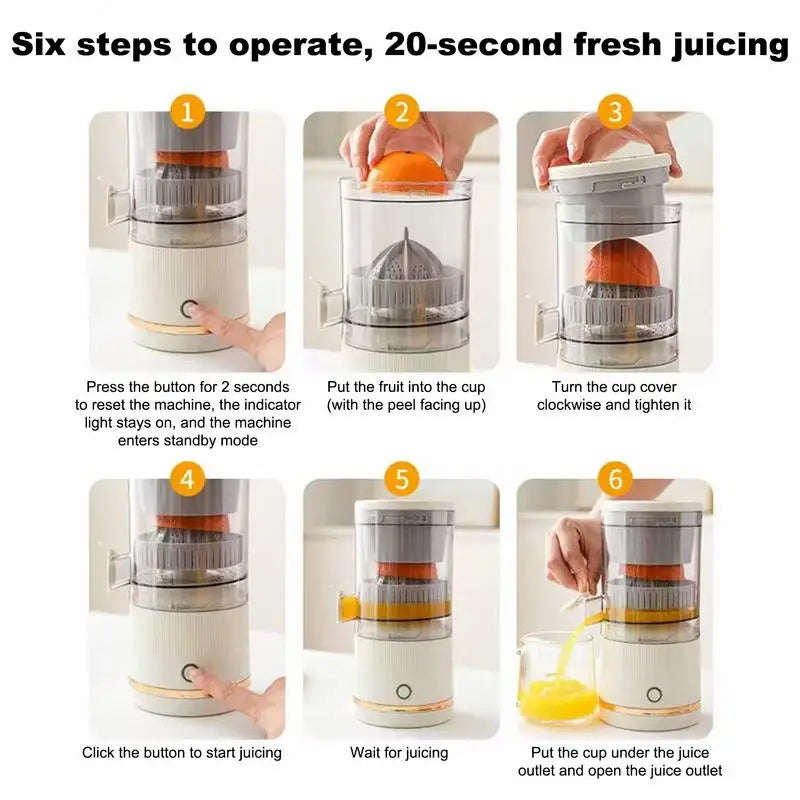 Six steps to operate, 20-second fresh juicing

1

Press the button for 2 seconds to reset the machine, the indicator light stays on, and the machine enters standby mode

2

Put the fruit into the cup (with the peel facing up)

3

Turn the cup cover clockwise and tighten it

4

Click the button to start juicing

5

Wait for juicing

6

Put the cup under the juice outlet and open the juice outlet