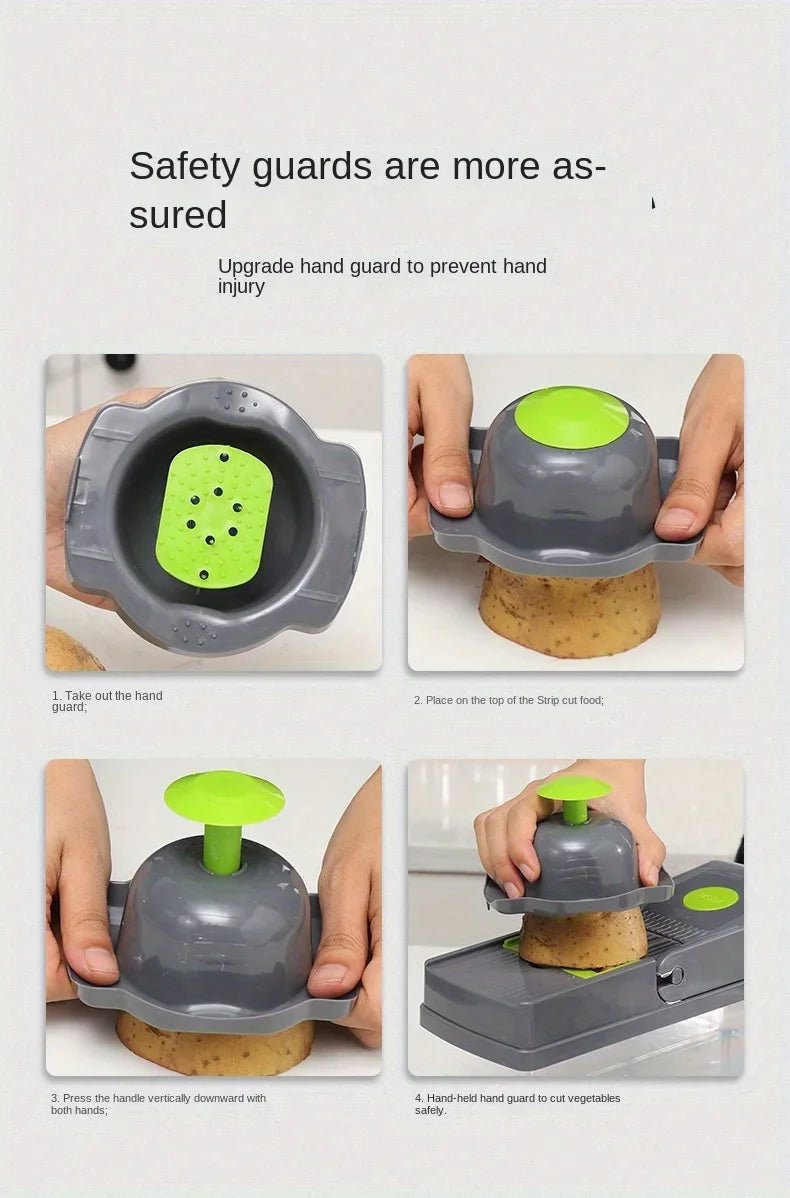 Safety guards are more assured

Upgrade hand guard to prevent hand injury

1. Take out the hand guard;

2. Place on the top of the Strip cut food;

3. Press the handle vertically downward with both hands;

4. Hand-held hand guard to cut vegetables safely.